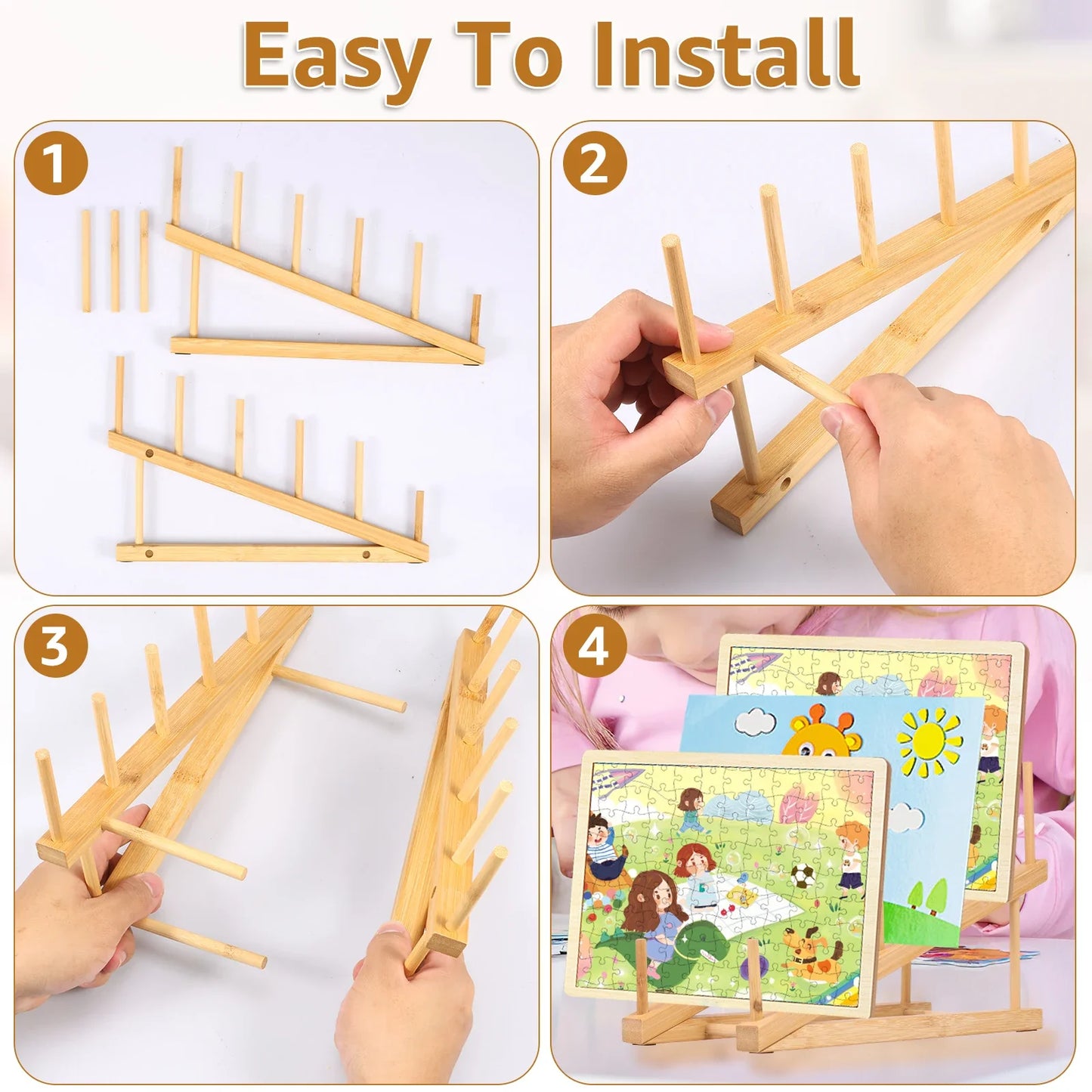 Easy To Install

1

2

3

4