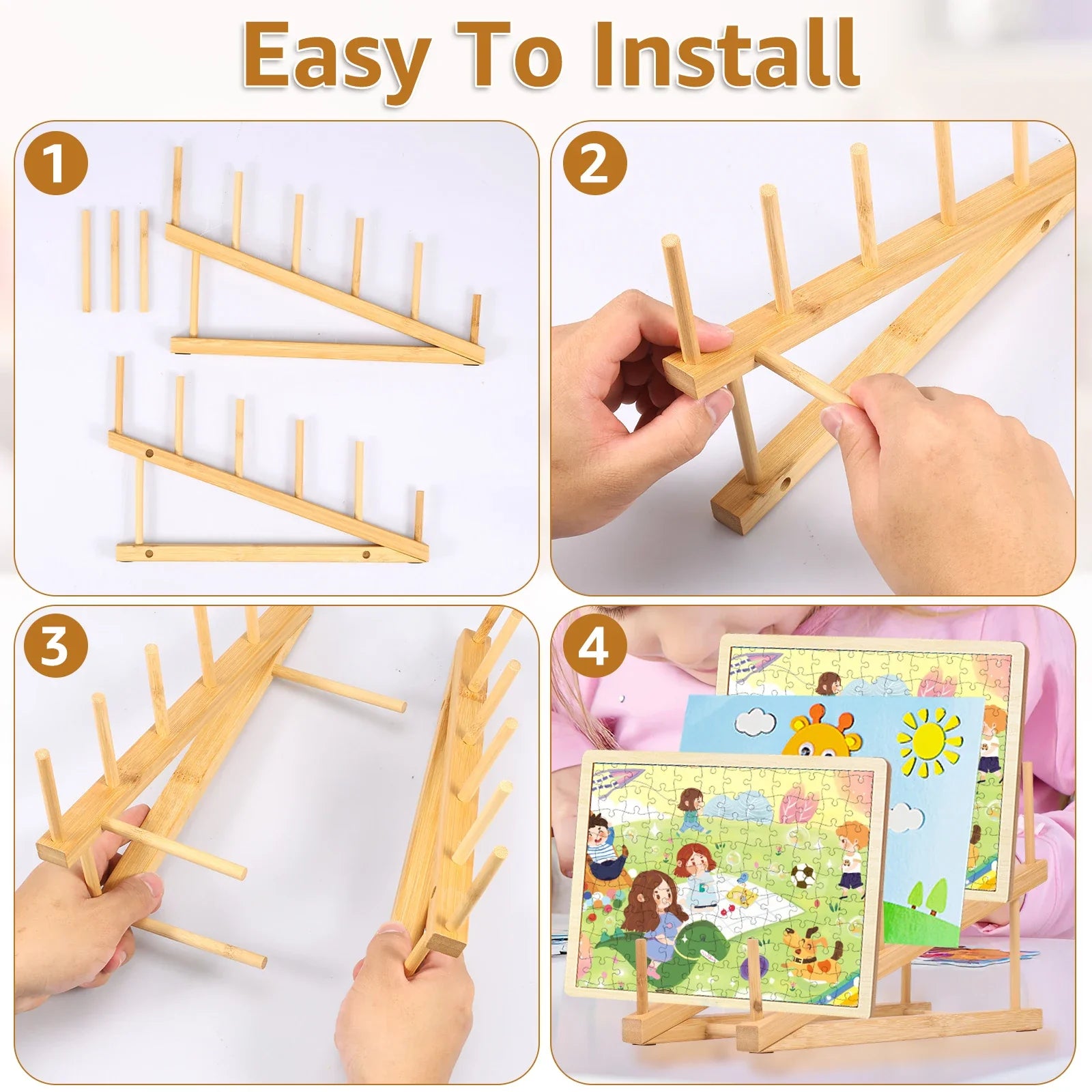 Easy To Install

1

2

3

4