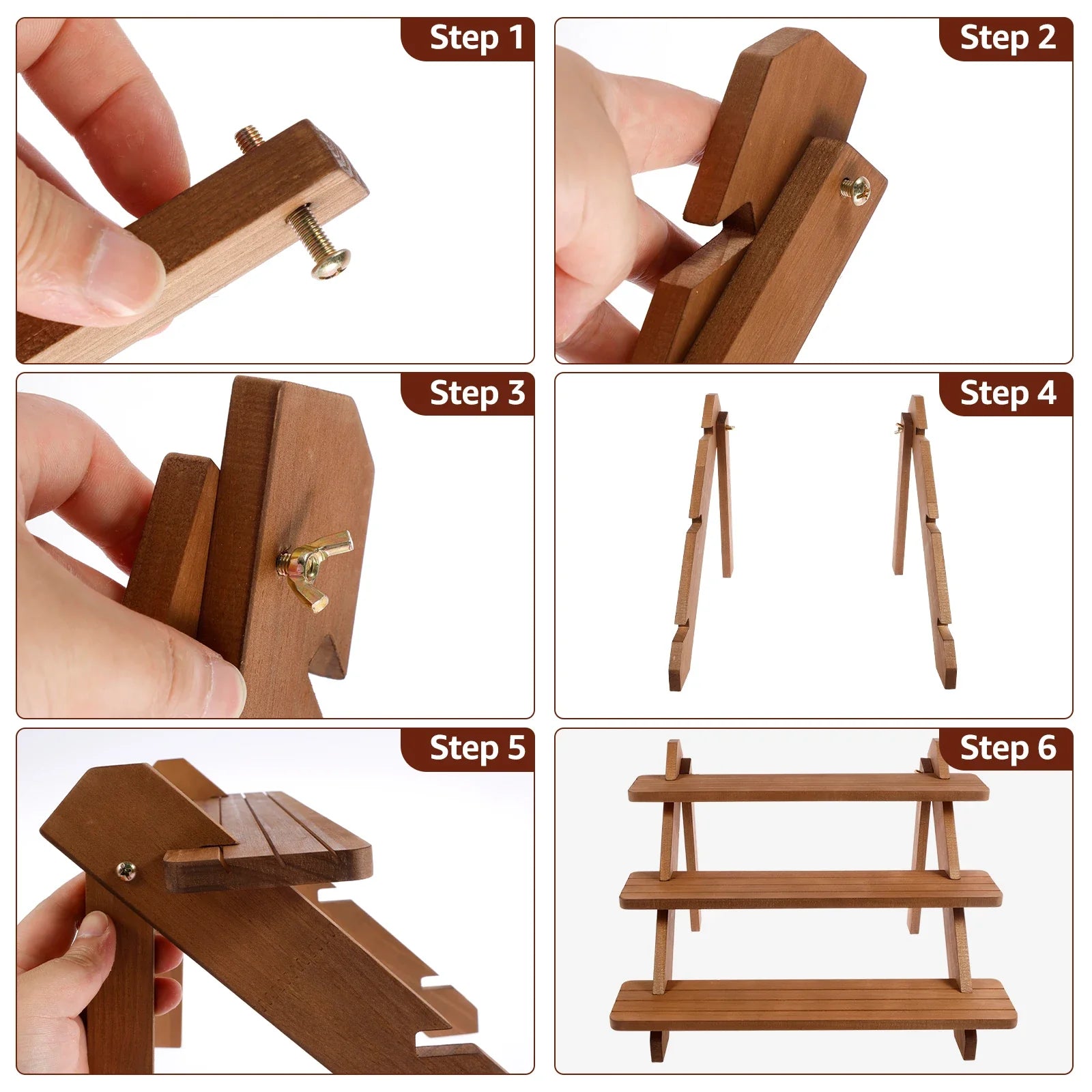 Step 1

Step 2

Step 3

Step 4

Step 5

Step 6