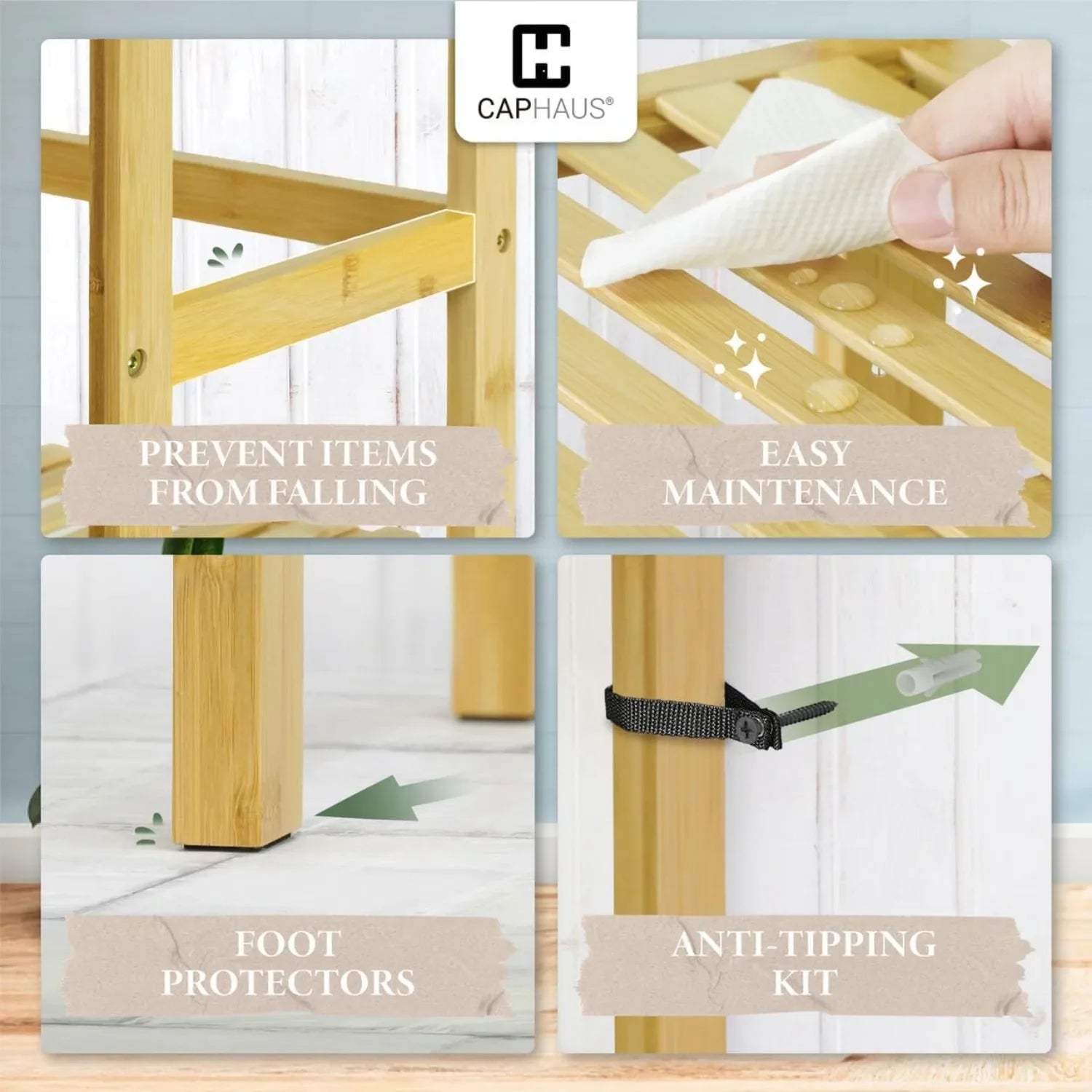 CAPHAUS®

PREVENT ITEMS FROM FALLING

EASY MAINTENANCE

FOOT PROTECTORS

ANTI-TIPPING KIT