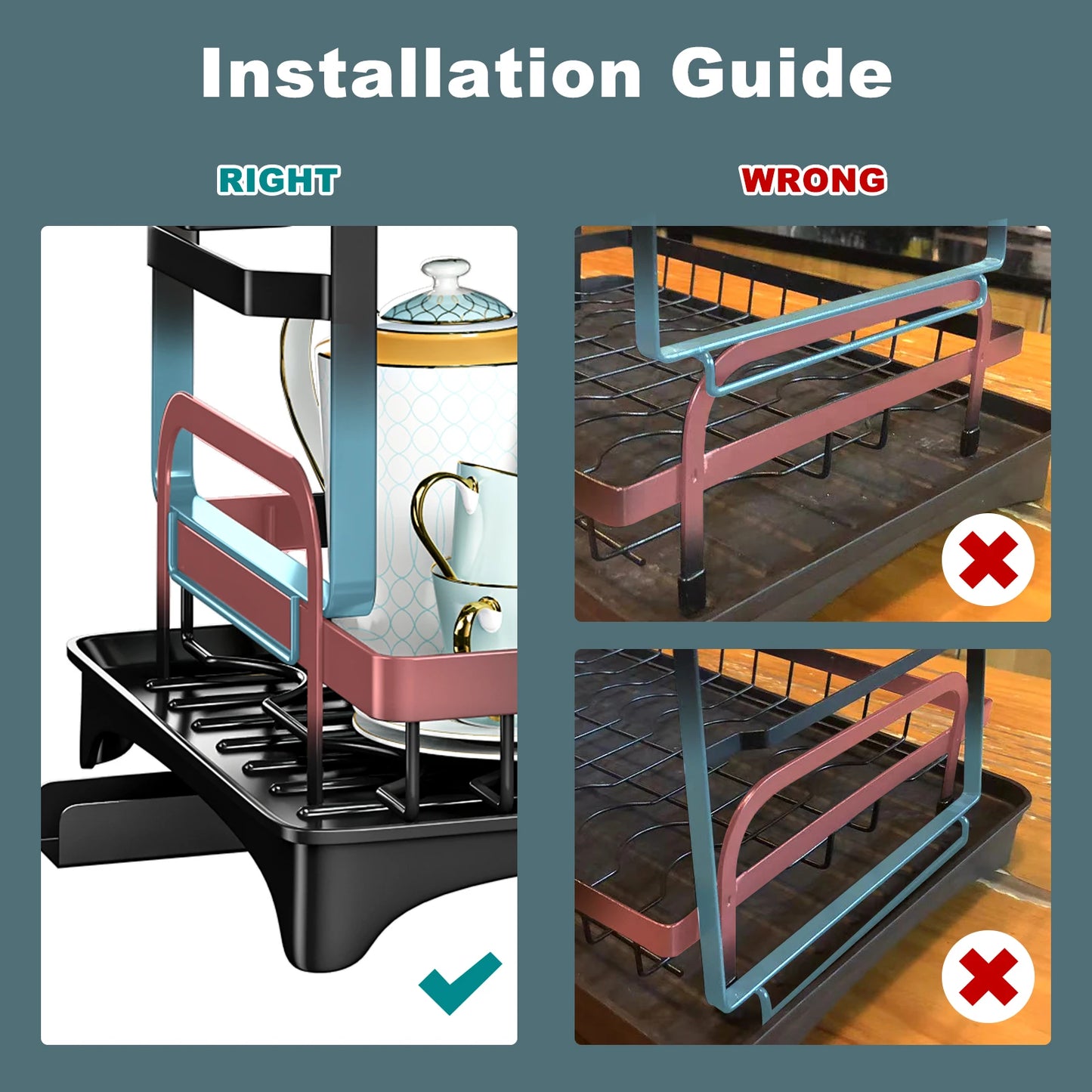 Installation Guide

RIGHT

WRONG